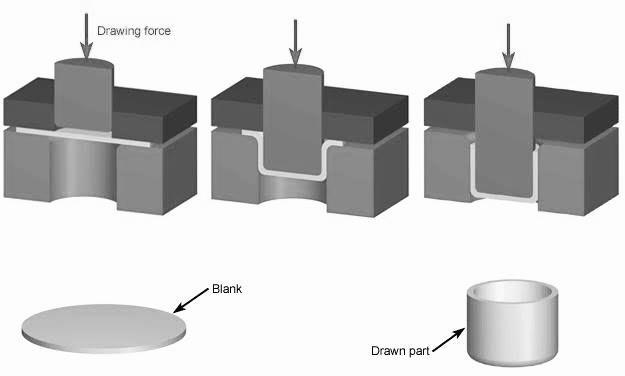 Drawing force

Blank

Drawn part